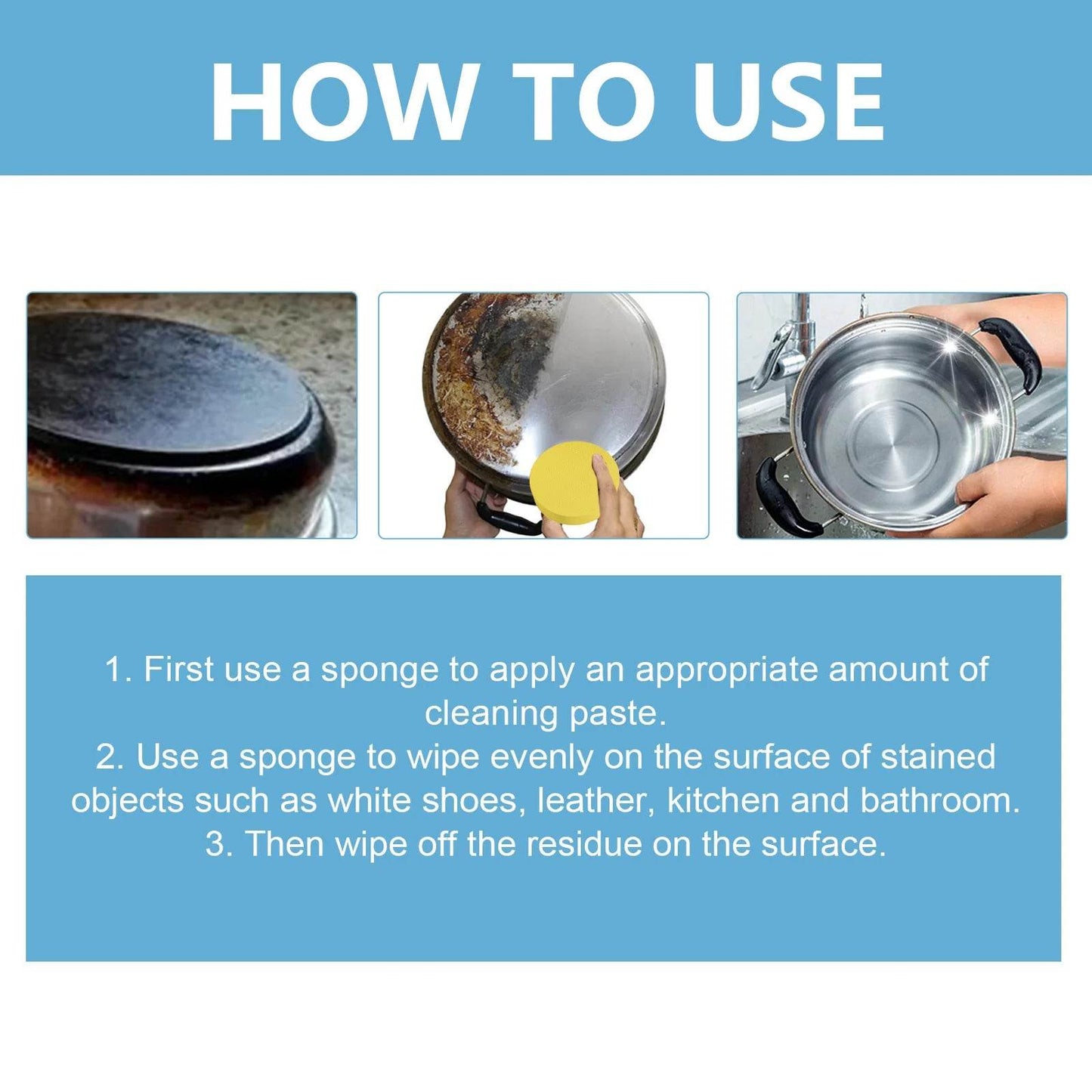 HOW TO USE

1. First use a sponge to apply an appropriate amount of cleaning paste.
2. Use a sponge to wipe evenly on the surface of stained objects such as white shoes, leather, kitchen and bathroom.
3. Then wipe off the residue on the surface.