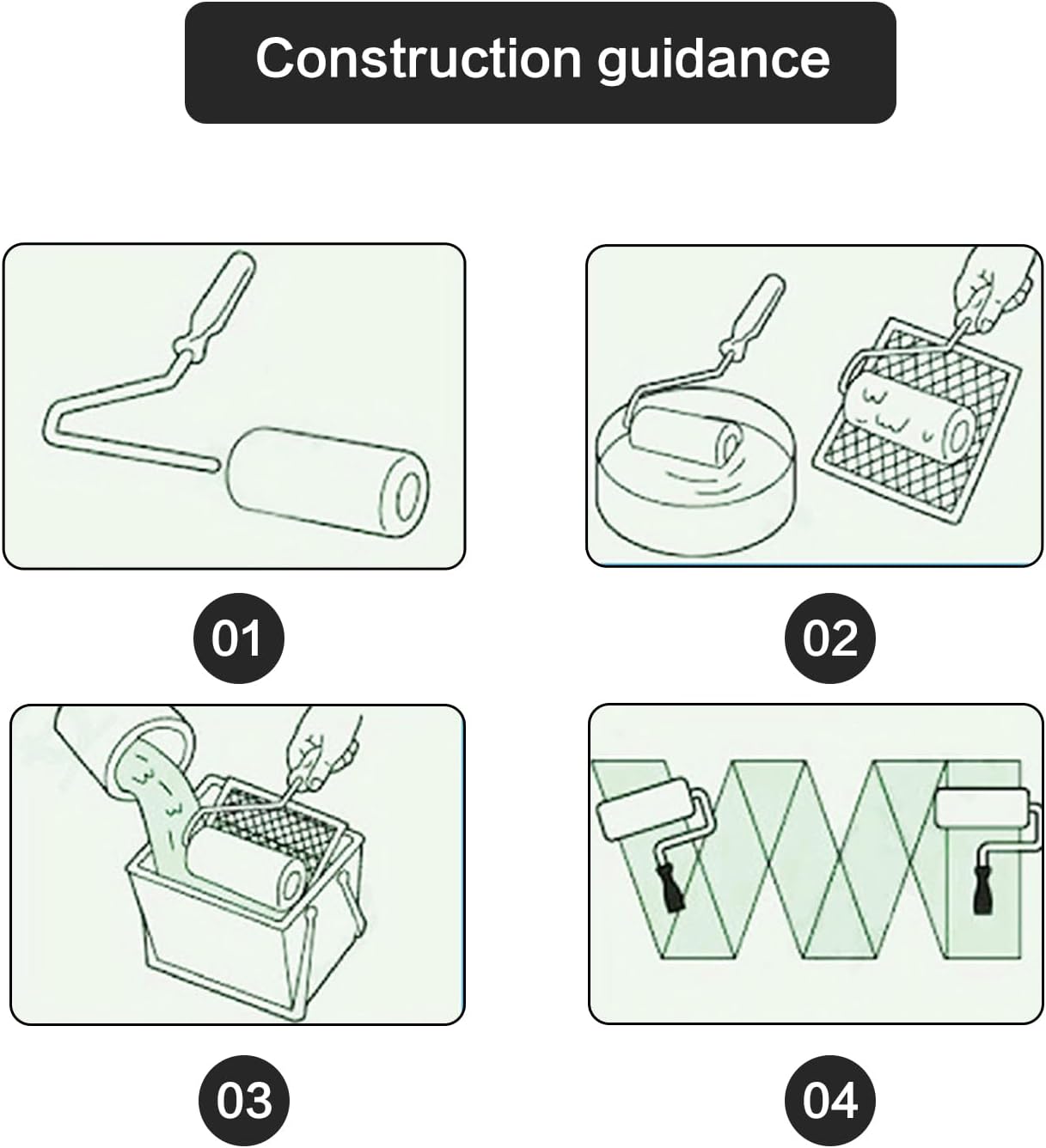 Construction guidance

01

02

03

04