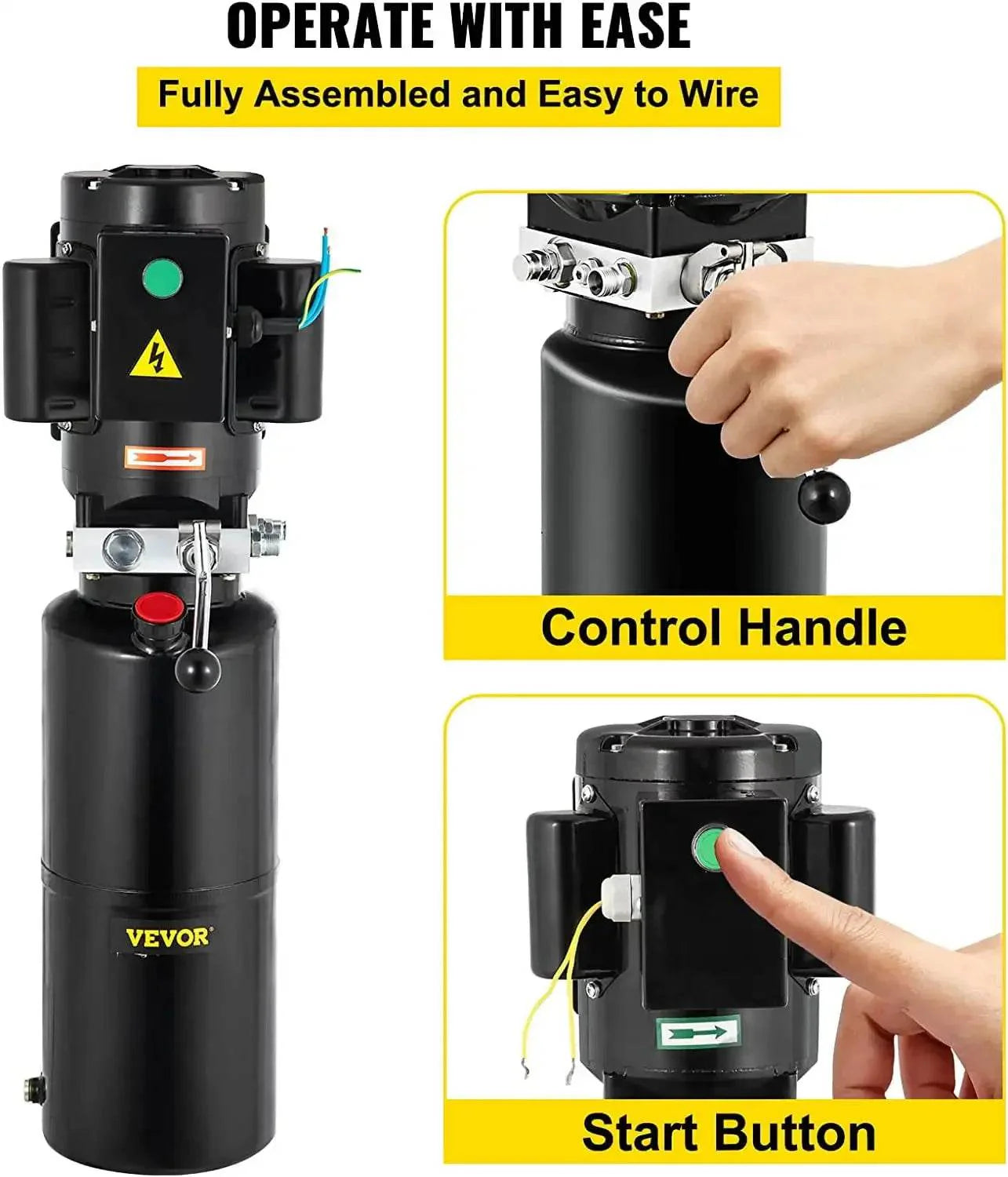 OPERATE WITH EASE

Fully Assembled and Easy to Wire

VEVOR

Control Handle

Start Button