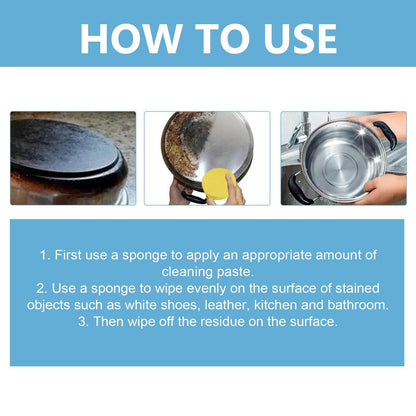 HOW TO USE

1. First use a sponge to apply an appropriate amount of cleaning paste.
2. Use a sponge to wipe evenly on the surface of stained objects such as white shoes, leather, kitchen and bathroom.
3. Then wipe off the residue on the surface.