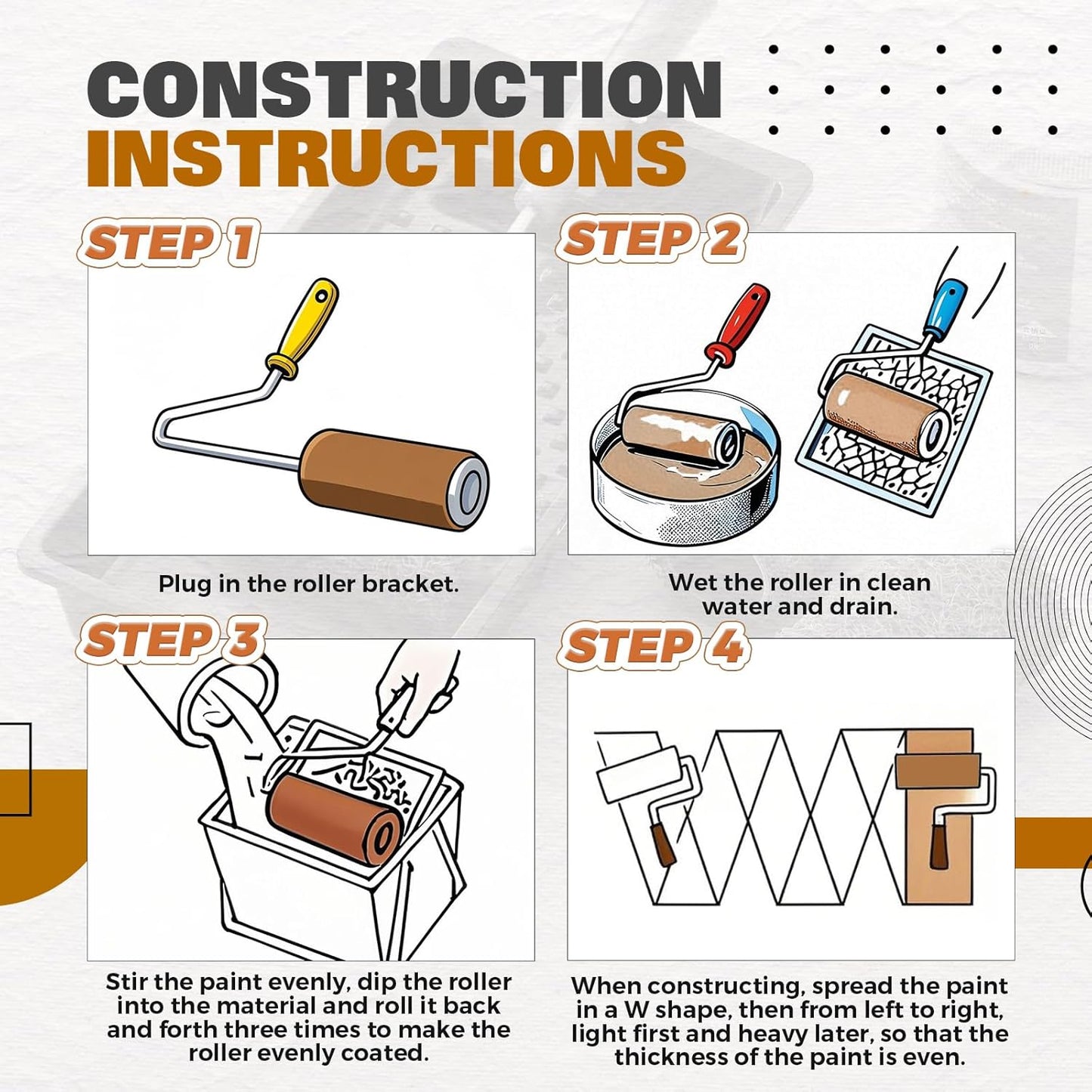 CONSTRUCTION INSTRUCTIONS

STEP 1

Plug in the roller bracket.

STEP 2

Wet the roller in clean water and drain.

STEP 3

Stir the paint evenly, dip the roller into the material and roll it back and forth three times to make the roller evenly coated.

STEP 4

When constructing, spread the paint in a W shape, then from left to right, light first and heavy later, so that the thickness of the paint is even.