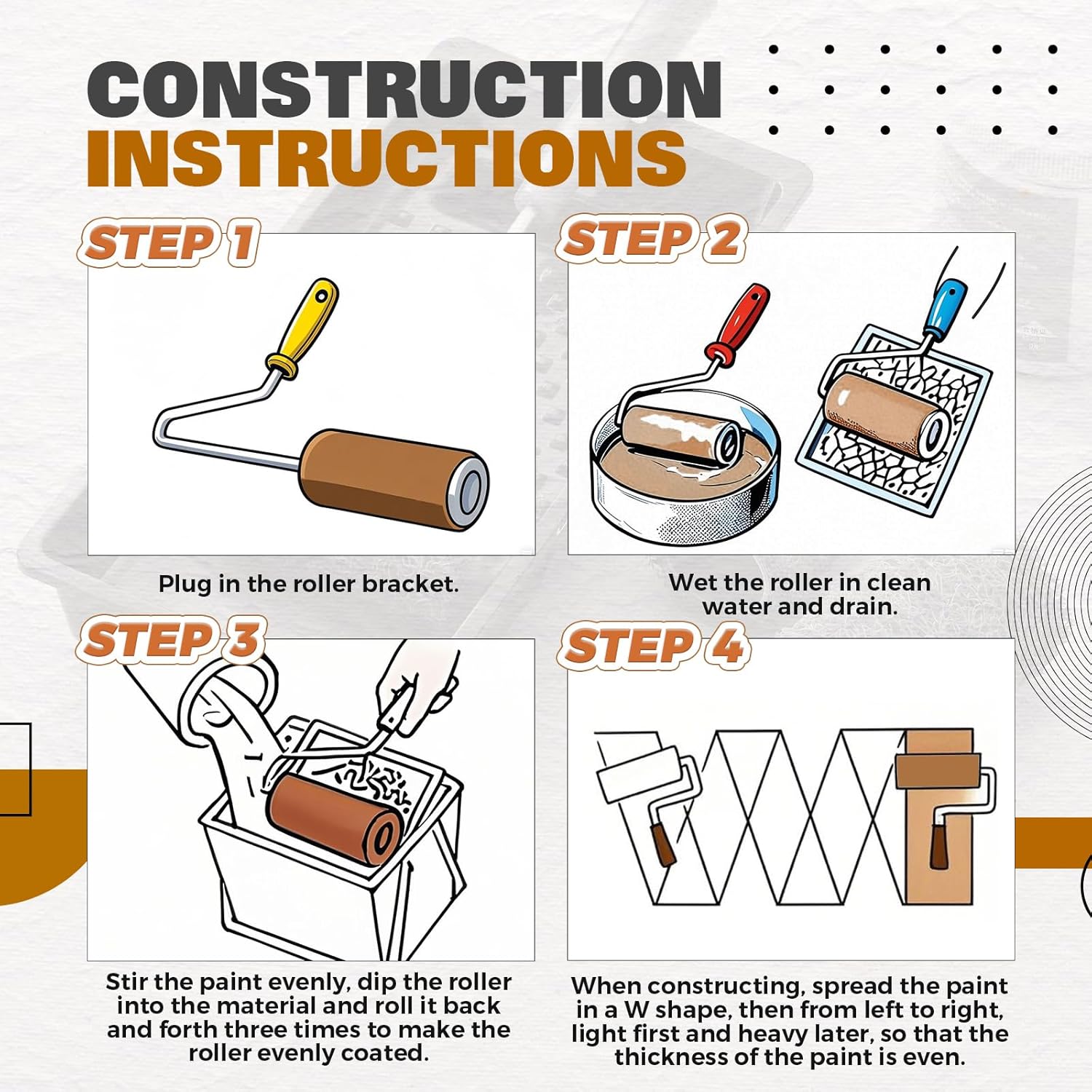 CONSTRUCTION INSTRUCTIONS

STEP 1

Plug in the roller bracket.

STEP 2

Wet the roller in clean water and drain.

STEP 3

Stir the paint evenly, dip the roller into the material and roll it back and forth three times to make the roller evenly coated.

STEP 4

When constructing, spread the paint in a W shape, then from left to right, light first and heavy later, so that the thickness of the paint is even.