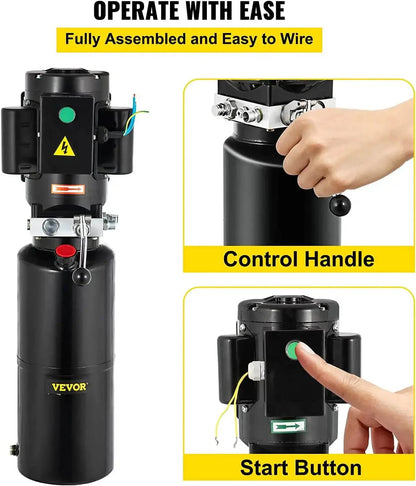 OPERATE WITH EASE

Fully Assembled and Easy to Wire

VEVOR

Control Handle

Start Button