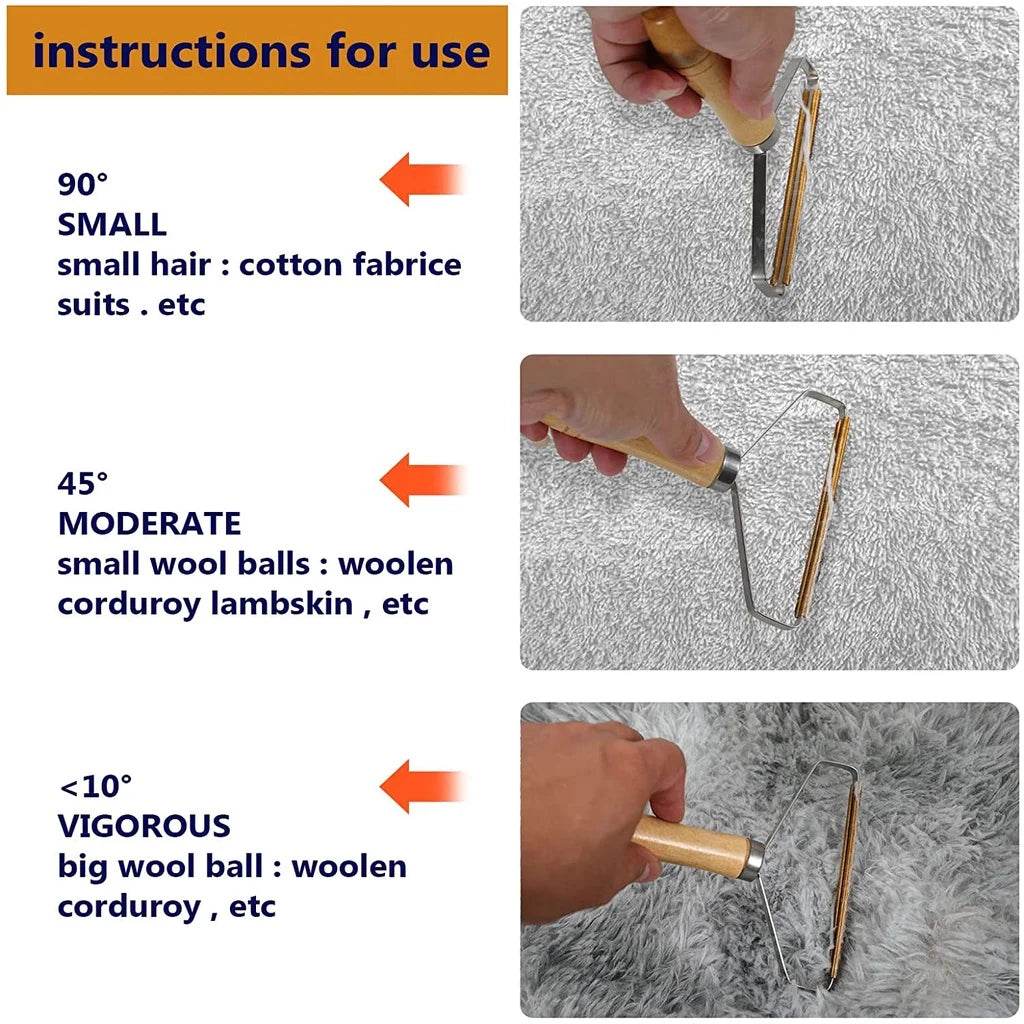 instructions for use

90°
SMALL
small hair : cotton fabrice suits . etc

45°
MODERATE
small wool balls : woolen corduroy lambskin , etc

<10°
VIGOROUS
big wool ball : woolen corduroy , etc