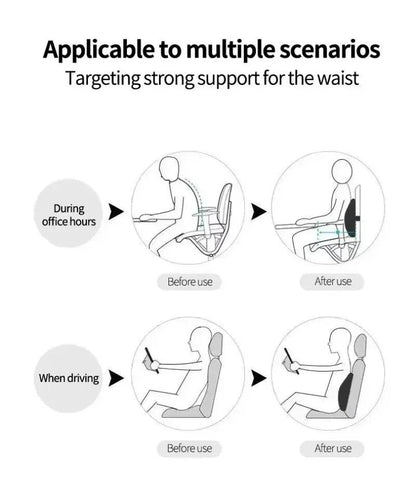 Applicable to multiple scenarios
Targeting strong support for the waist

During office hours

Before use

After use

When driving

Before use

After use