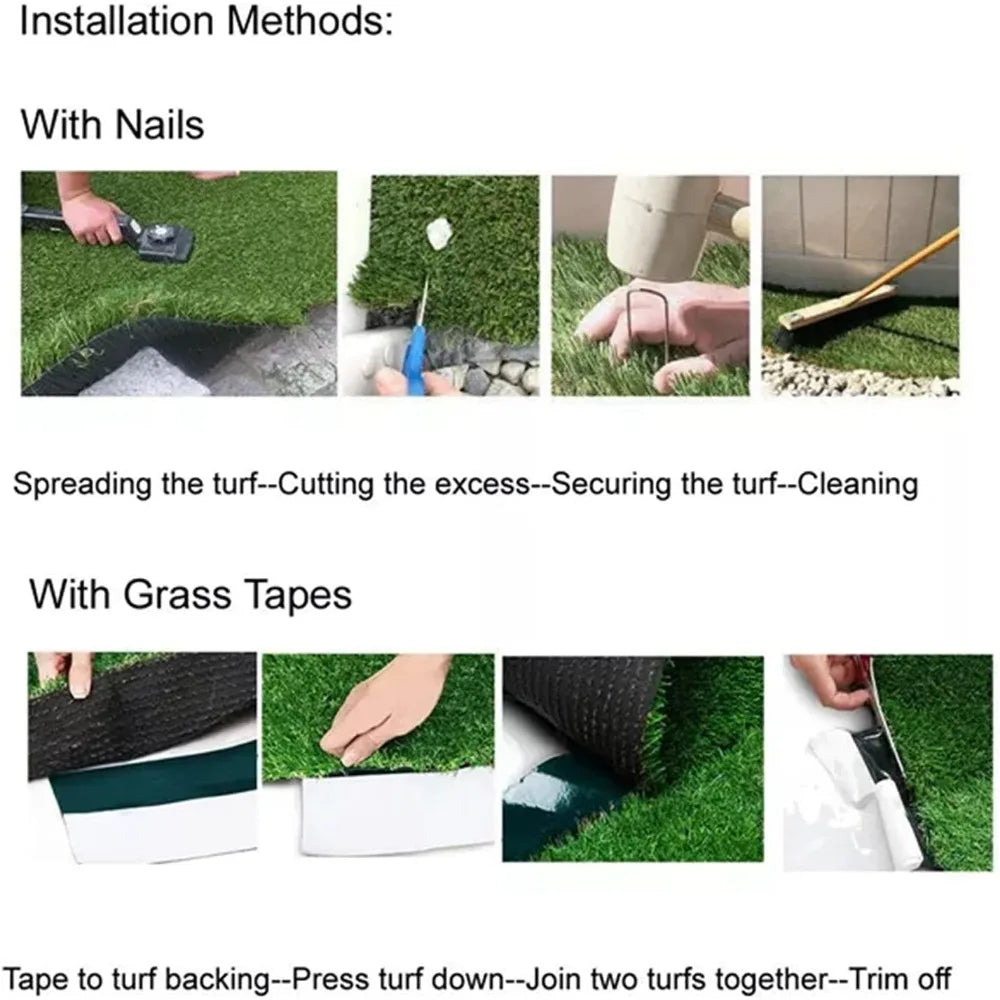 Installation Methods:

With Nails

Spreading the turf--Cutting the excess--Securing the turf--Cleaning

With Grass Tapes

Tape to turf backing--Press turf down--Join two turfs together--Trim off