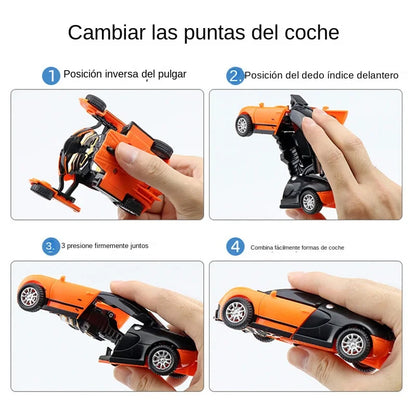 Cambiar las puntas del coche

1 Posición inversa del pulgar

2. Posición del dedo índice delantero

3. 3 presione firmemente juntos

4 Combina fácilmente formas de coche